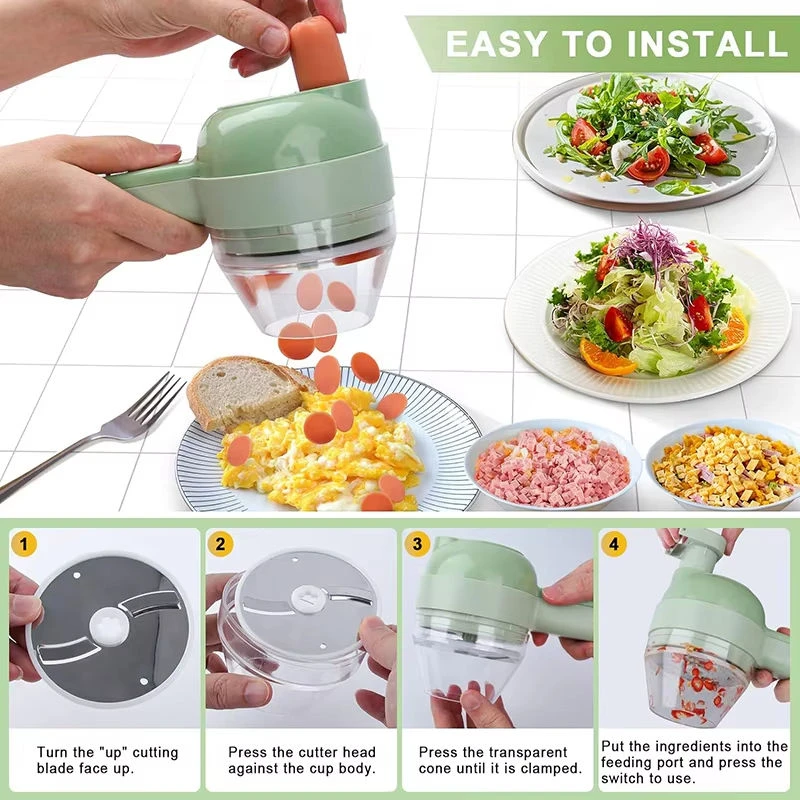 EASY TO INSTALL

1

Turn the "up" cutting blade face up.

2

Press the cutter head against the cup body.

3

Press the transparent cone until it is clamped.

4

Put the ingredients into the feeding port and press the switch to use.